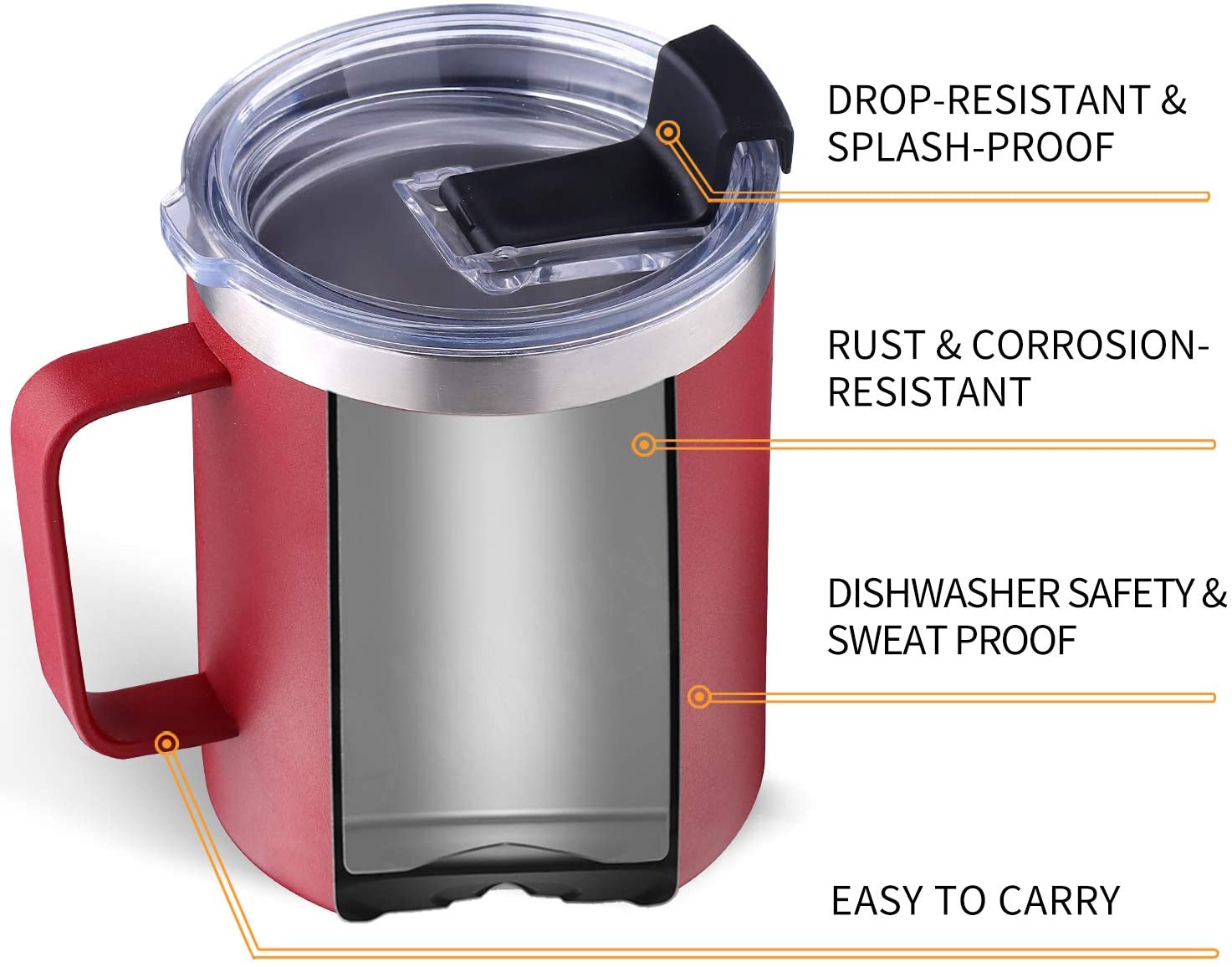 DROP-RESISTANT &
SPLASH-PROOF

RUST & CORROSION-RESISTANT

DISHWASHER SAFETY &
SWEAT PROOF

EASY TO CARRY